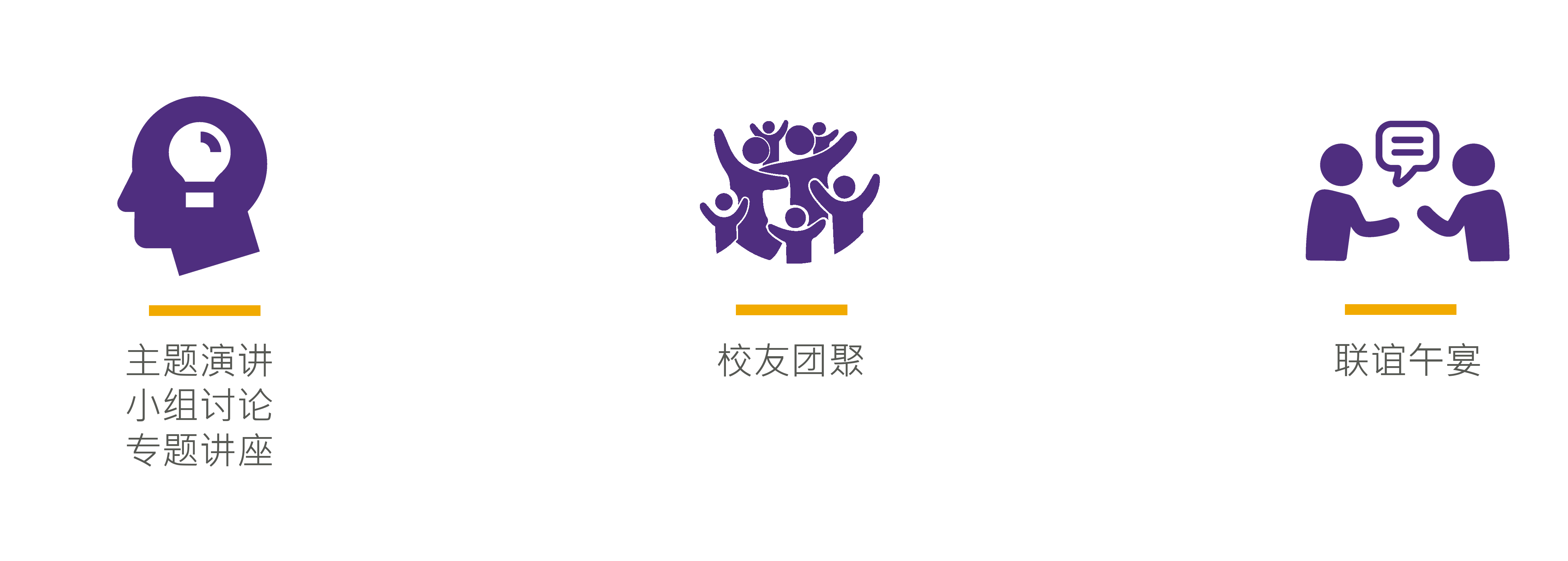 主题演讲
小组讨论
专题讲座

校友团聚

联谊午宴