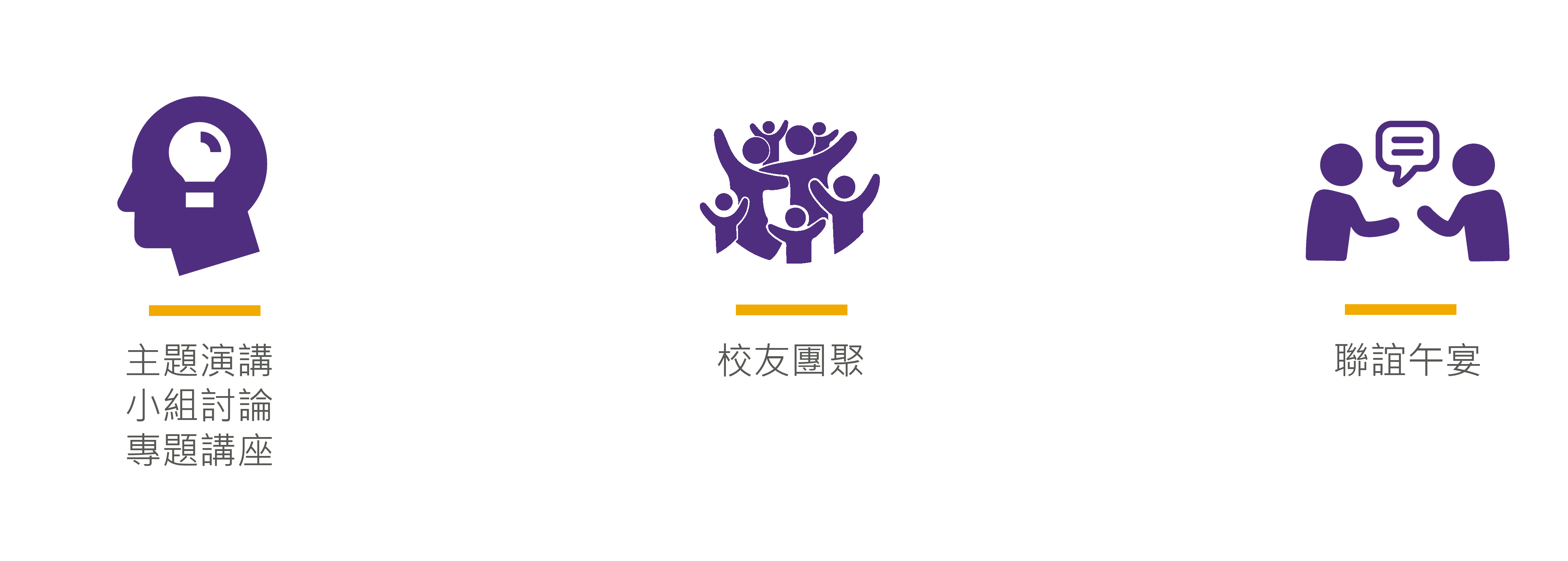 主題演講
小組討論
專題講座

校友團聚

聯誼午宴