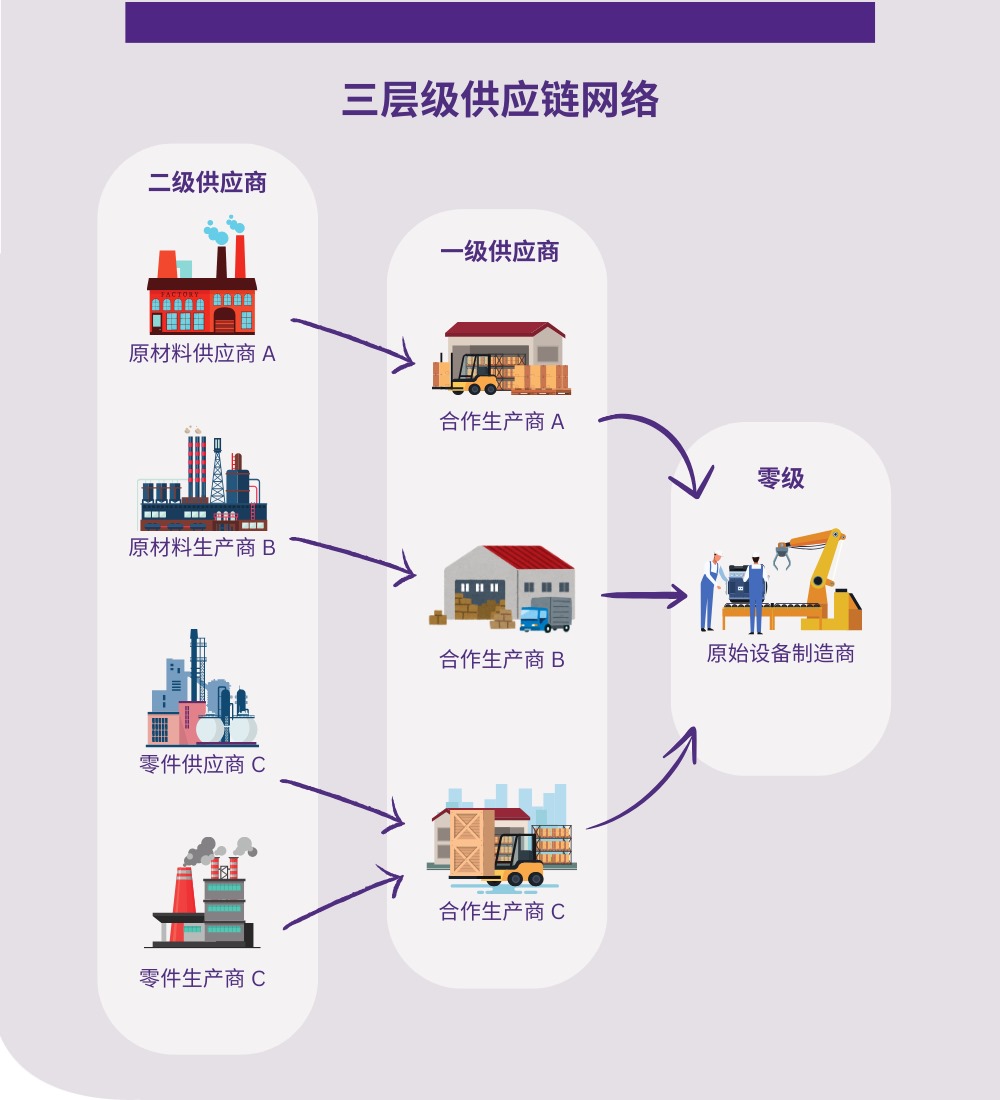 三层级供应链网络

二级供应商

FACTORY

原材料供应商 A

原材料生产商 B

零件供应商 C

零件生产商 C

一级供应商

合作生产商 A

合作生产商 B

合作生产商 C

零级

原始设备制造商