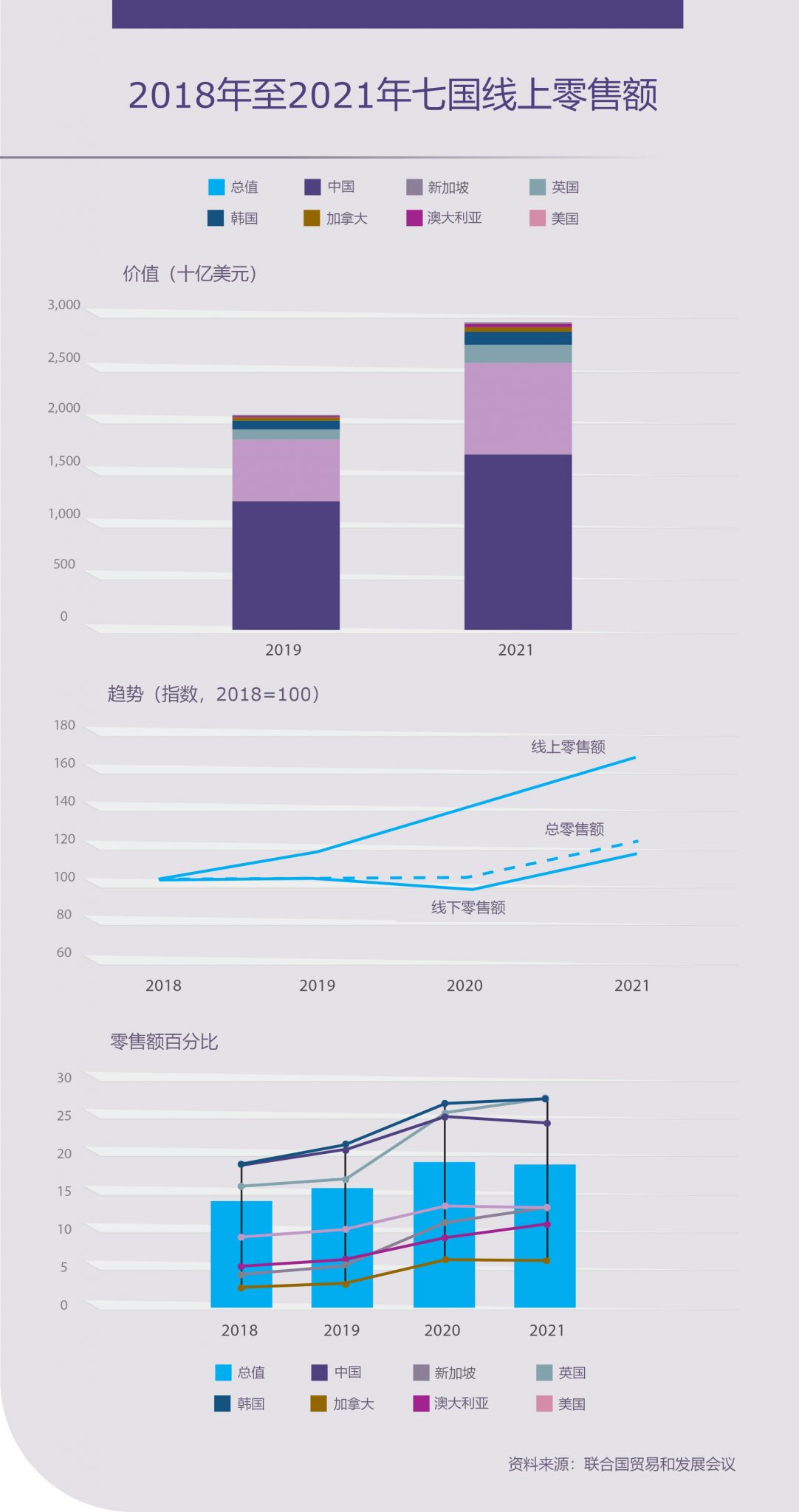 2018年至2021年七国线上零售额

总值 中国 新加坡 英国
韩国 加拿大 澳大利亚 美国

价值（十亿美元）

3,000
2,500
2,000
1,500
1,000
500
0

2019 2021

趋势（指数，2018=100）

180
160
140
120
100
80
60

线上零售额
总零售额
线下零售额

2018 2019 2020 2021

零售额百分比

30
25
20
15
10
5
0

2018 2019 2020 2021

总值 中国 新加坡 英国
韩国 加拿大 澳大利亚 美国

资料来源：联合国贸易和发展会议