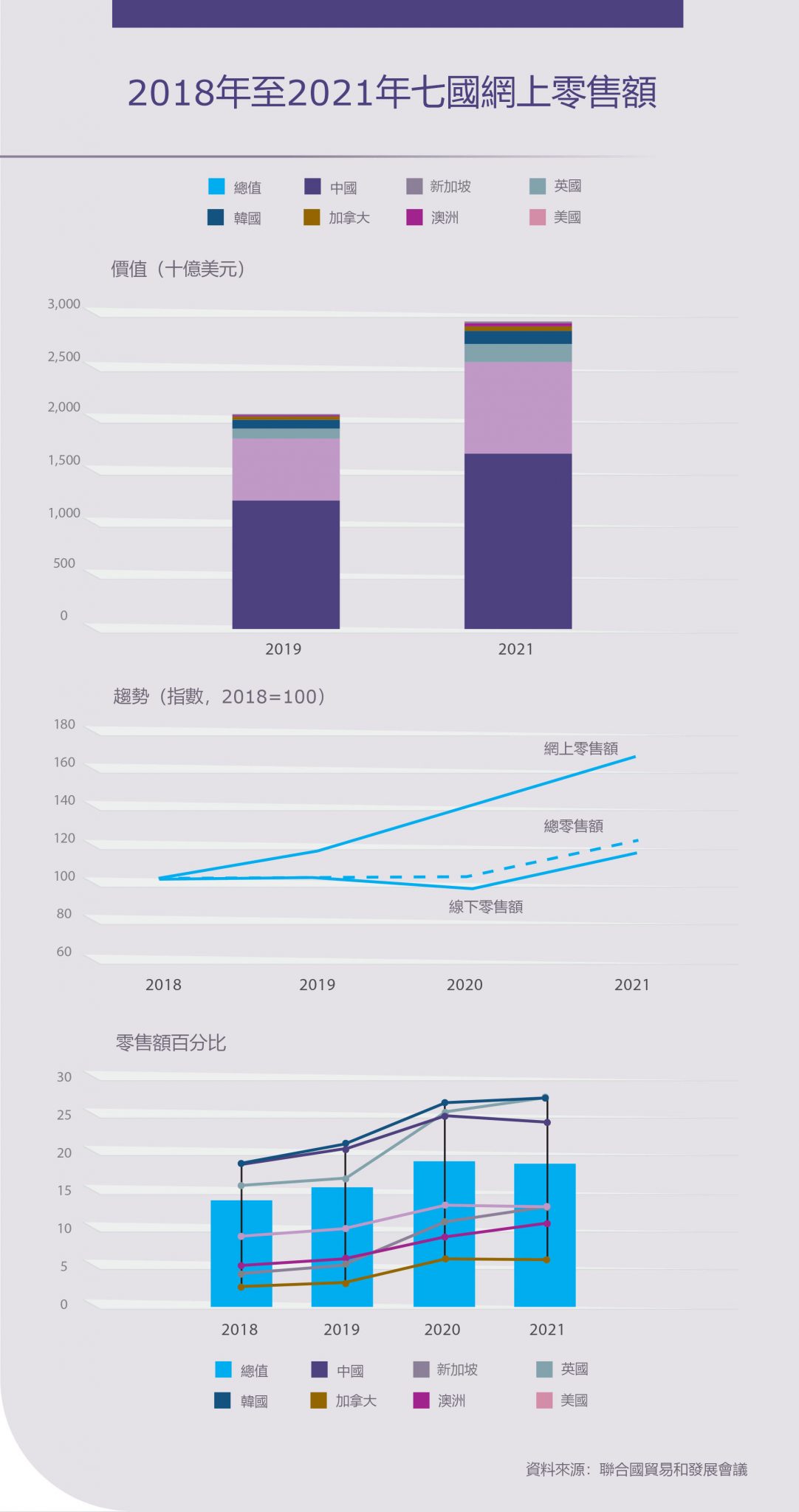 2018年至2021年七國網上零售額

總值 中國 新加坡 英國
韓國 加拿大 澳洲 美國

價值（十億美元）

3,000
2,500
2,000
1,500
1,000
500
0

2019 2021

趨勢（指數，2018=100）

180
160
140
120
100
80
60

網上零售額
總零售額
線下零售額

2018 2019 2020 2021

零售額百分比

30
25
20
15
10
5
0

2018 2019 2020 2021

總值 中國 新加坡 英國
韓國 加拿大 澳洲 美國

資料來源：聯合國貿易和發展會議