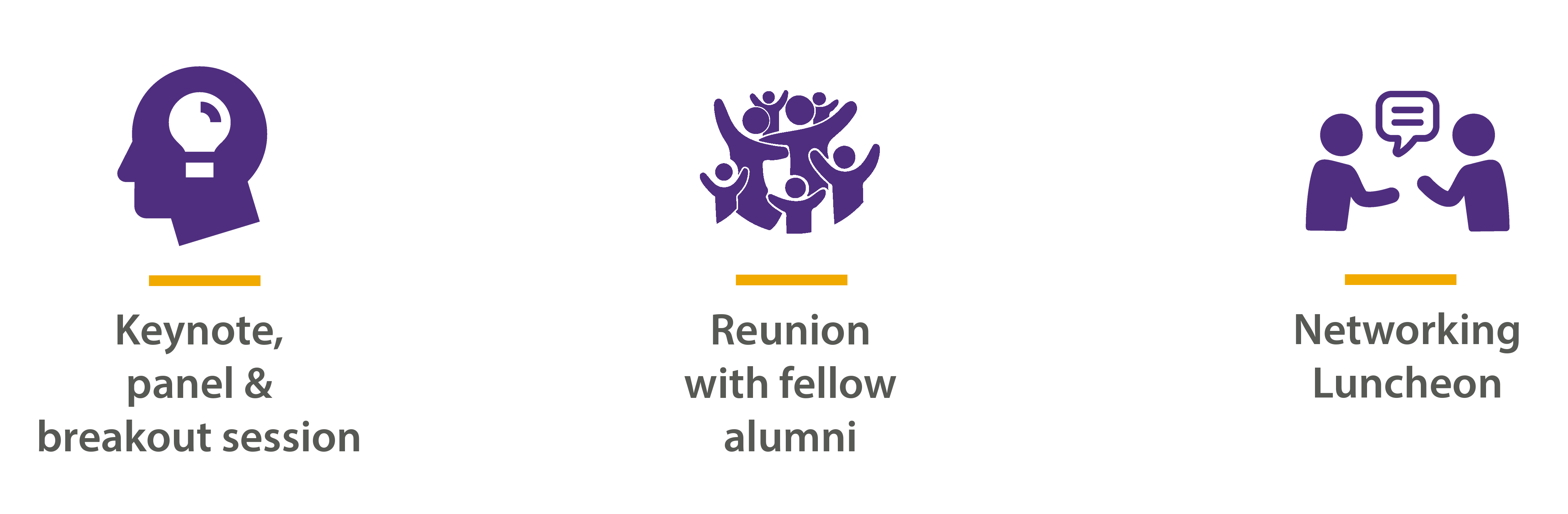 Keynote, panel & breakout session

Reunion with fellow alumni

Networking Luncheon